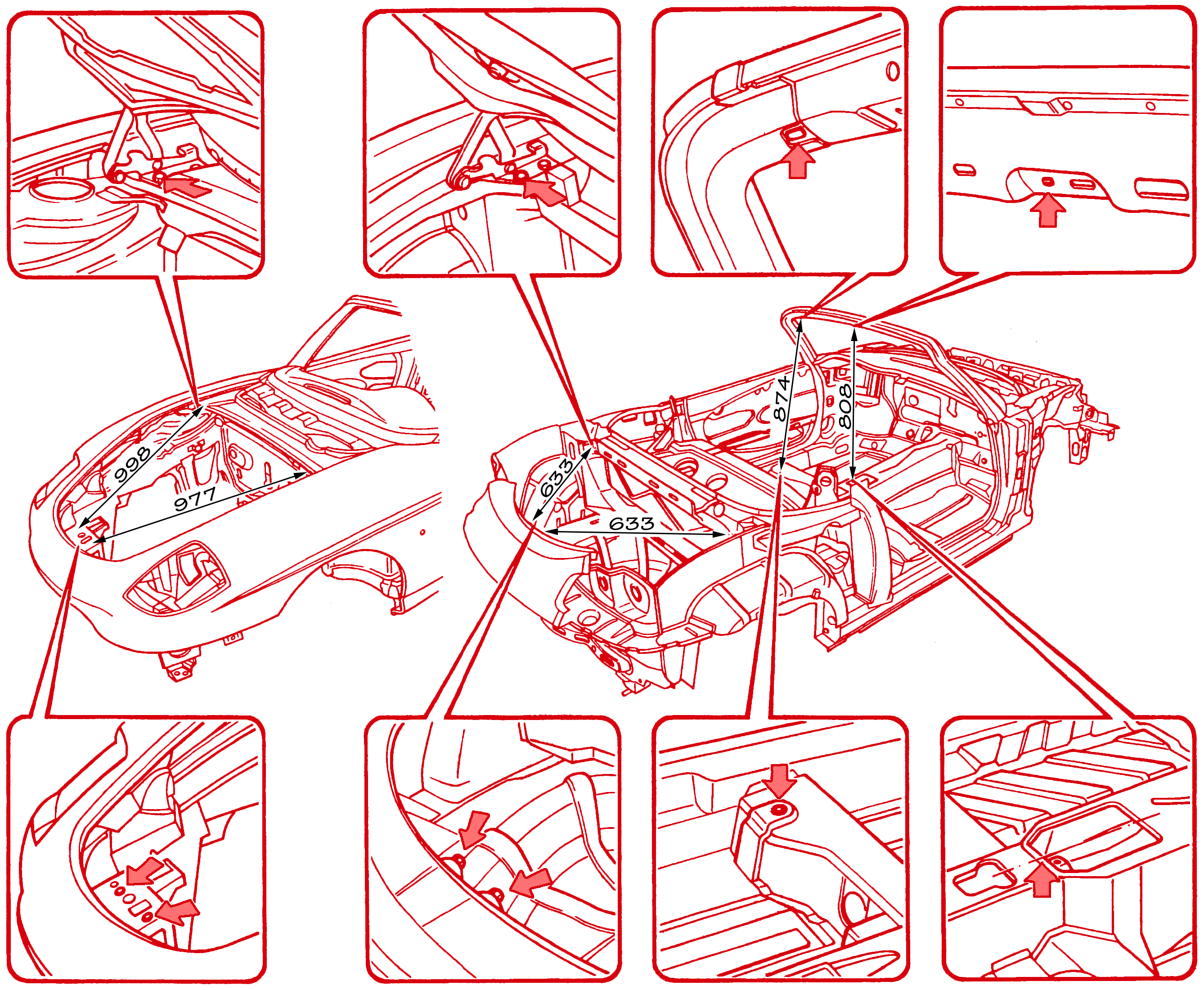 998
977
633
633
874
808