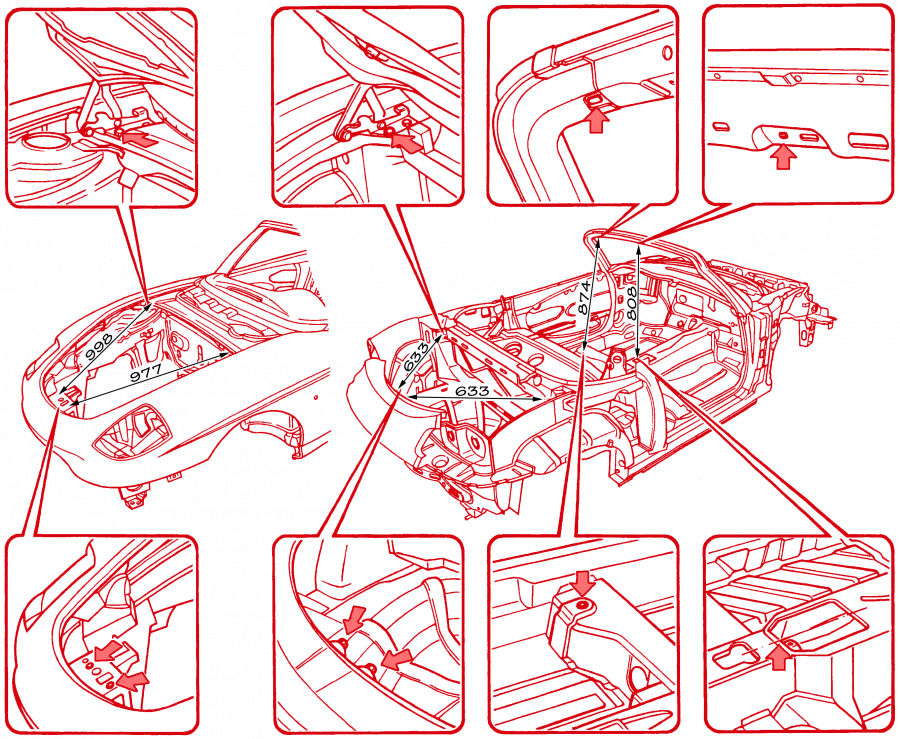 998
977
633
633
874
808