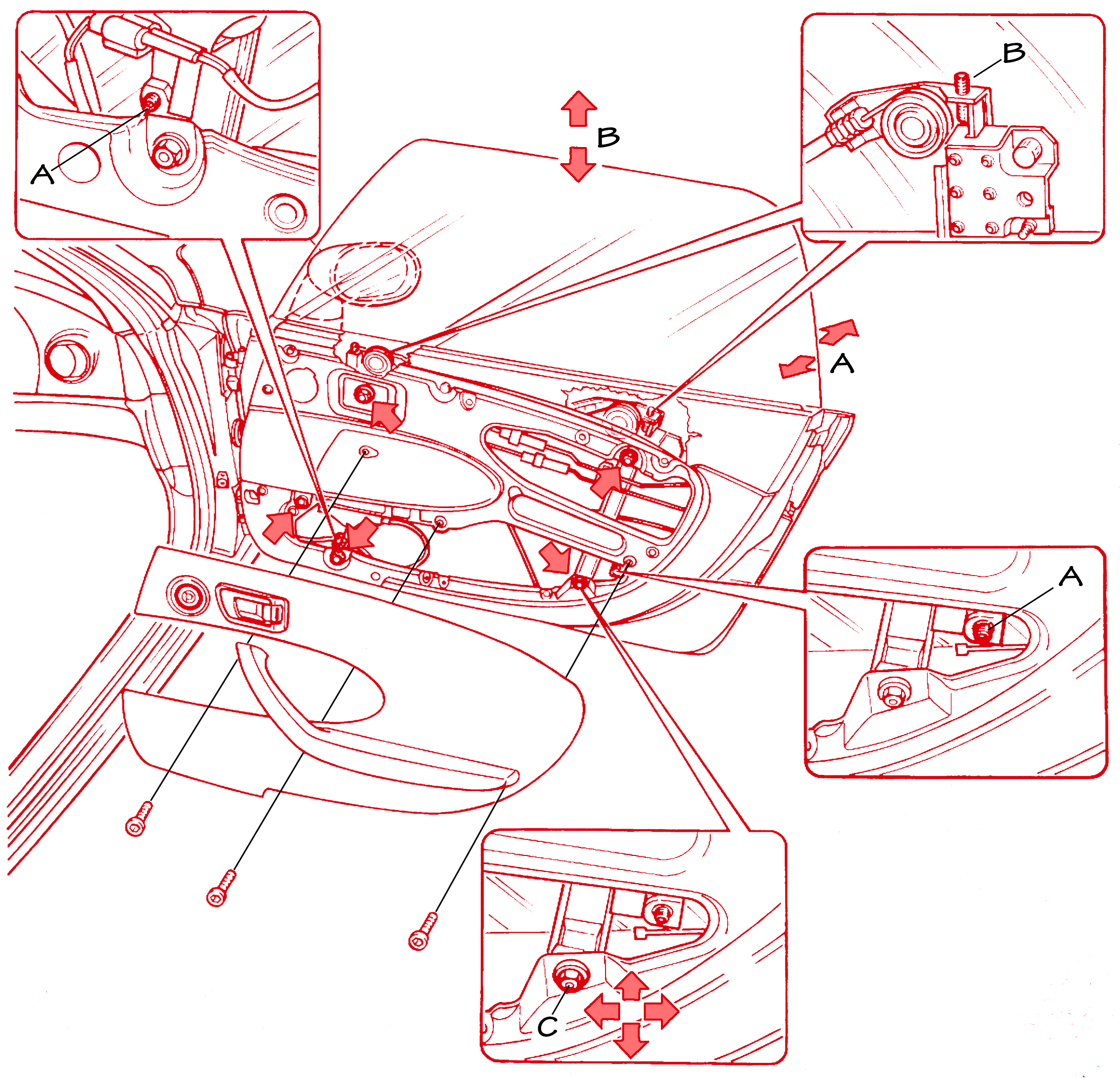 A

B

B

A

A

C