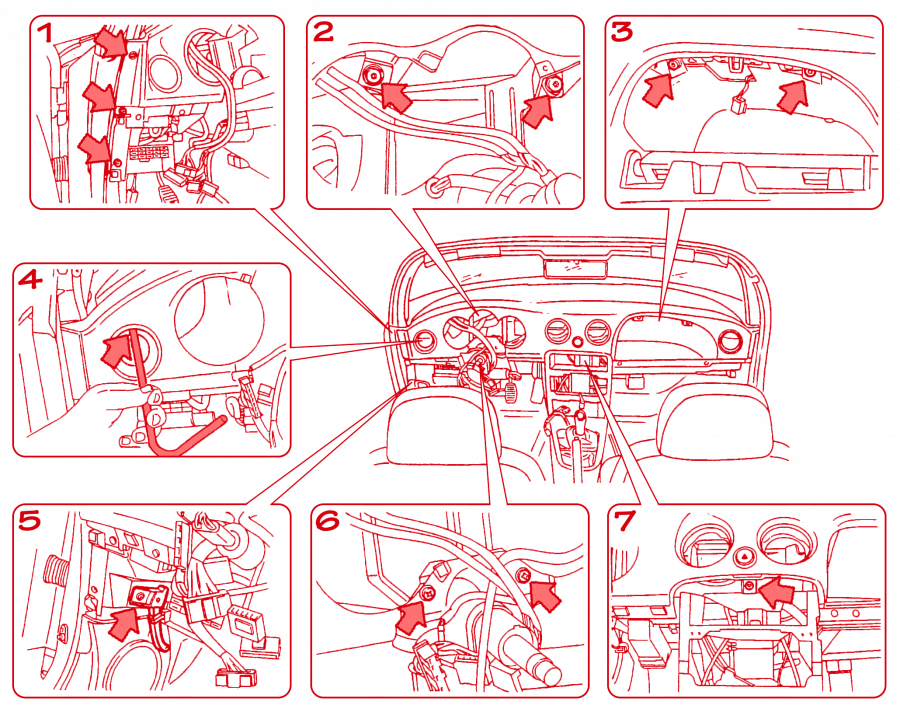 1
2
3
4
5
6
7