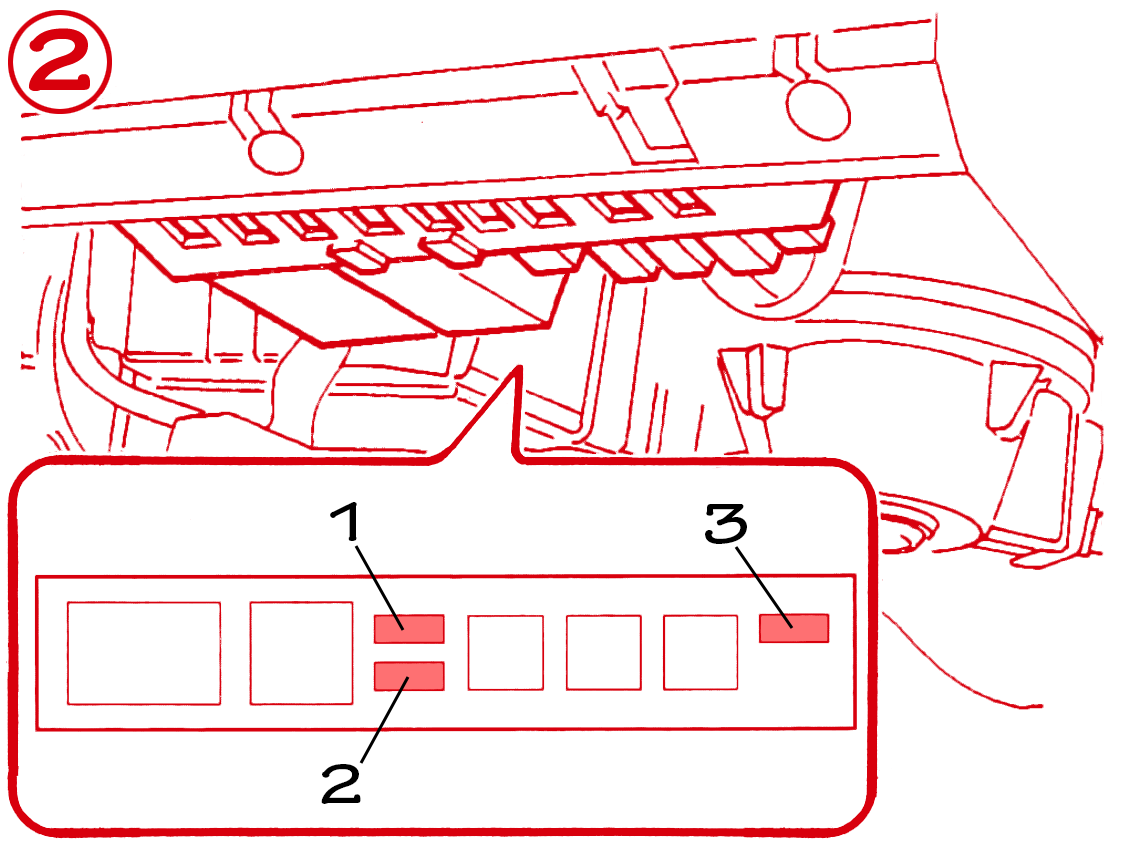 ②

1

3

2